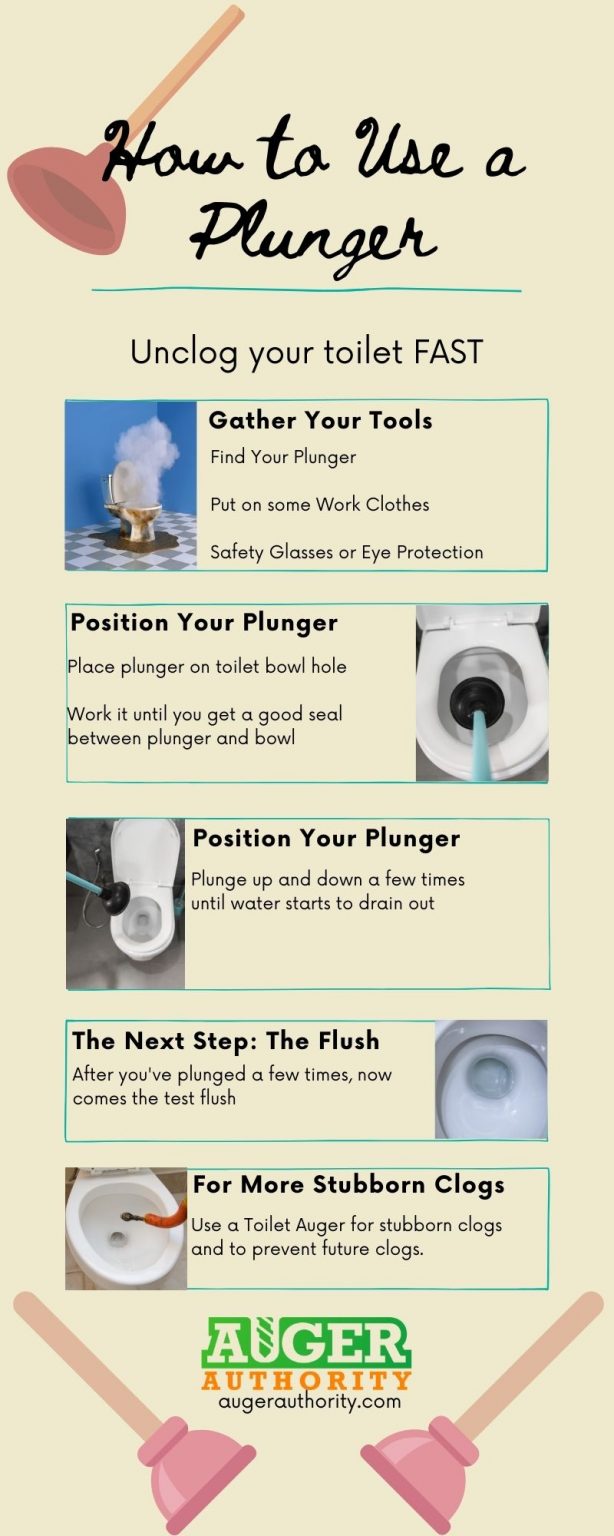 How to Use a Plunger

Unclog your toilet FAST

Gather Your Tools

Find Your Plunger

Put on some Work Clothes

Safety Glasses or Eye Protection

Position Your Plunger

Place plunger on toilet bowl hole

Work it until you get a good seal between plunger and bowl

Position Your Plunger

Plunge up and down a few times until water starts to drain out

The Next Step: The Flush

After you've plunged a few times, now comes the test flush

For More Stubborn Clogs

Use a Toilet Auger for stubborn clogs and to prevent future clogs.

AUGER AUTHORITY
augerauthority.com