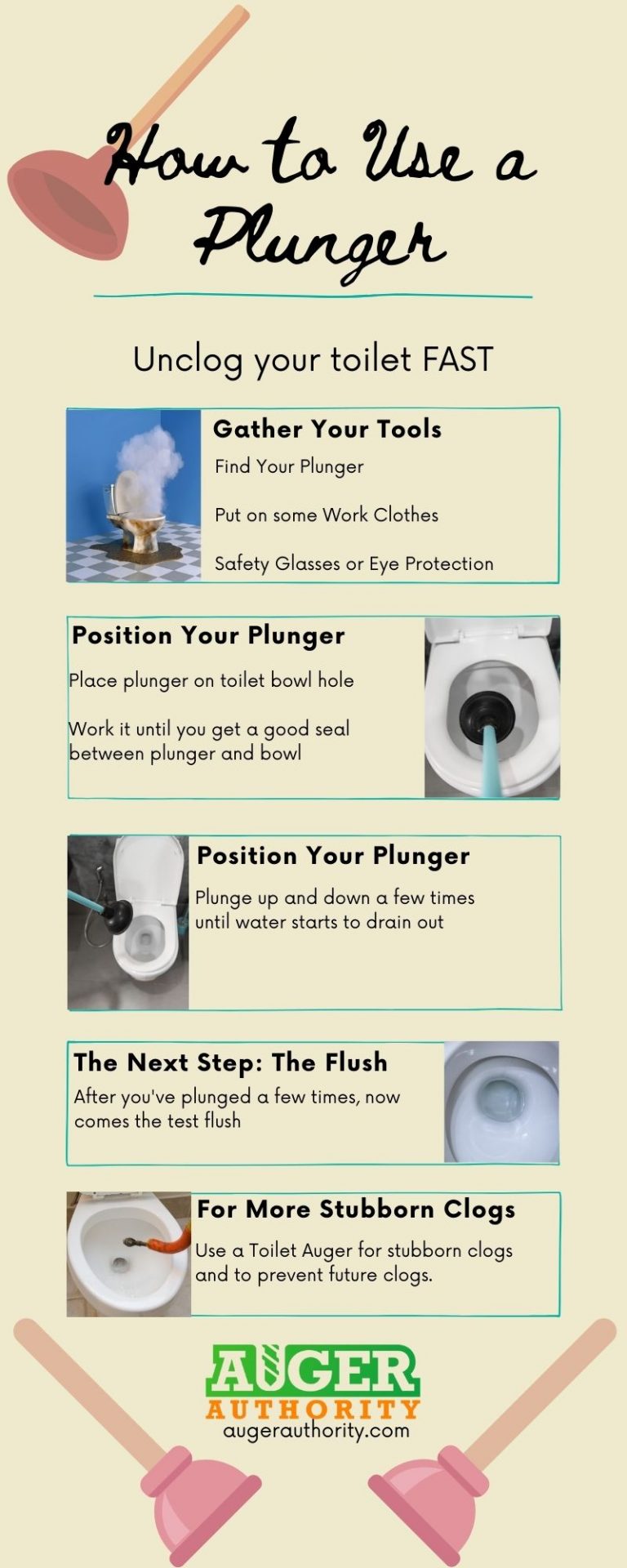 How to Use a Plunger

Unclog your toilet FAST

Gather Your Tools

Find Your Plunger

Put on some Work Clothes

Safety Glasses or Eye Protection

Position Your Plunger

Place plunger on toilet bowl hole

Work it until you get a good seal between plunger and bowl

Position Your Plunger

Plunge up and down a few times until water starts to drain out

The Next Step: The Flush

After you've plunged a few times, now comes the test flush

For More Stubborn Clogs

Use a Toilet Auger for stubborn clogs and to prevent future clogs.

AUGER
AUTHORITY
augerauthority.com